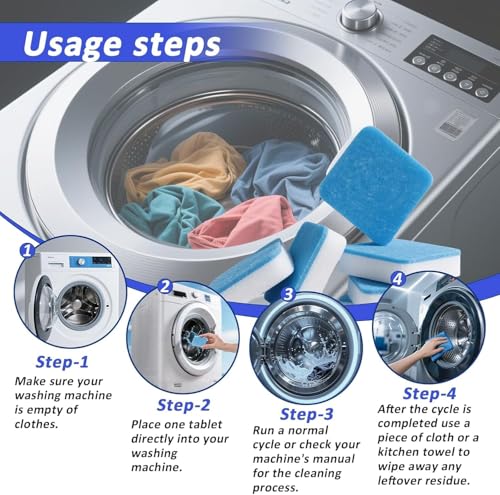 Usage steps

1

Step-1

Make sure your washing machine is empty of clothes.

2

Step-2

Place one tablet directly into your washing machine.

3

Step-3

Run a normal cycle or check your machine's manual for the cleaning process.

4

Step-4

After the cycle is completed use a piece of cloth or a kitchen towel to wipe away any leftover residue.