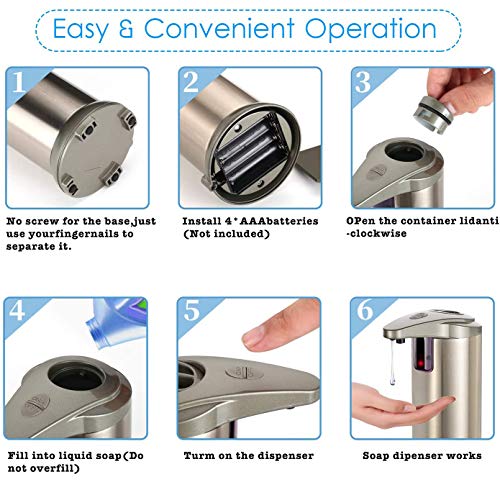 Easy & Convenient Operation

1

No screw for the base,just use yourfingernails to separate it.

2

Install 4*AAAbatteries (Not included)

3

OPen the container lidanti -clockwise

4

Fill into liquid soap(Do not overfill)

5

Turm on the dispenser

6

Soap dipenser works