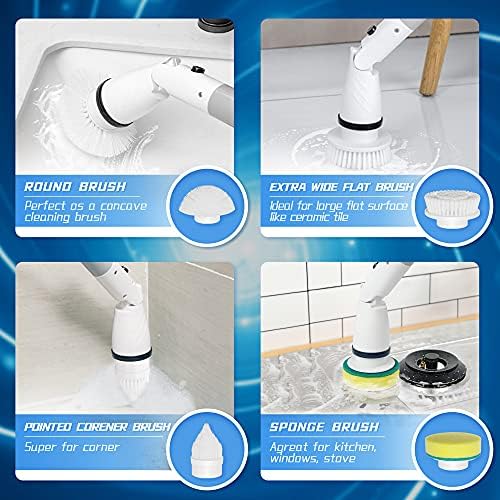 ROUND BRUSH
Perfect as a concave cleaning brush

EXTRA WIDE FLAT BRUSH
Ideal for large flat surface like ceramic tile

POINTED CORENER BRUSH
Super for corner

SPONGE BRUSH
Agreat for kitchen, windows, stove