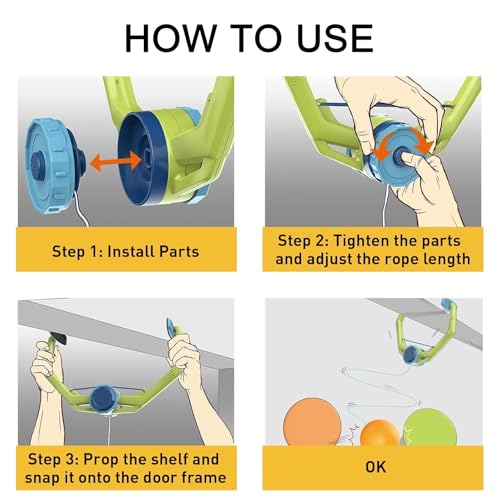 HOW TO USE

Step 1: Install Parts

Step 2: Tighten the parts and adjust the rope length

Step 3: Prop the shelf and snap it onto the door frame

OK