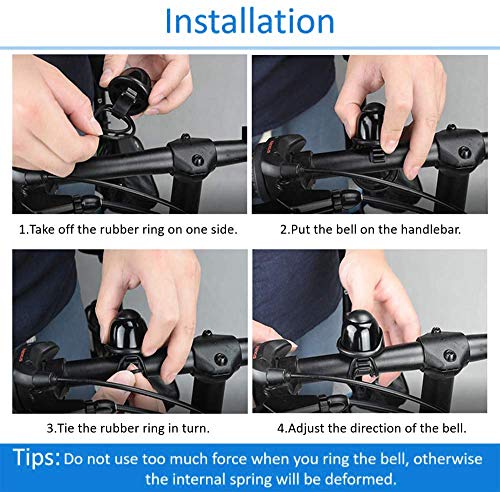 Installation

1.Take off the rubber ring on one side.

2.Put the bell on the handlebar.

3.Tie the rubber ring in turn.

4.Adjust the direction of the bell.

Tips: Do not use too much force when you ring the bell, otherwise the internal spring will be deformed.