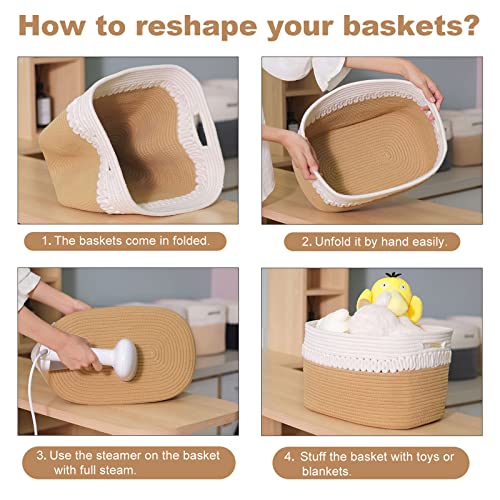 How to reshape your baskets?

1. The baskets come in folded.

2. Unfold it by hand easily.

3. Use the steamer on the basket with full steam.

4. Stuff the basket with toys or blankets.