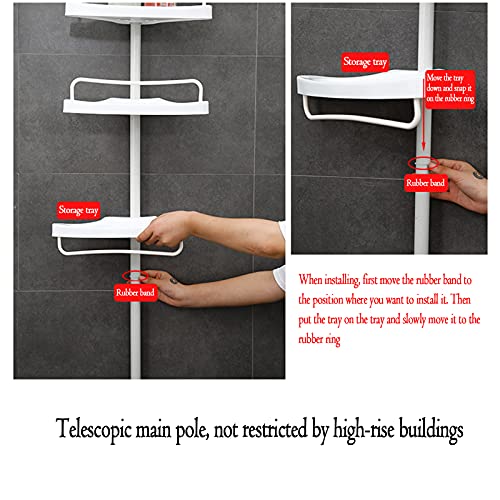 Storage tray

Rubber band

Storage tray

Move the tray down and snap it on the rubber ring

Rubber band

When installing, first move the rubber band to the position where you want to install it. Then put the tray on the tray and slowly move it to the rubber ring

Telescopic main pole, not restricted by high-rise buildings