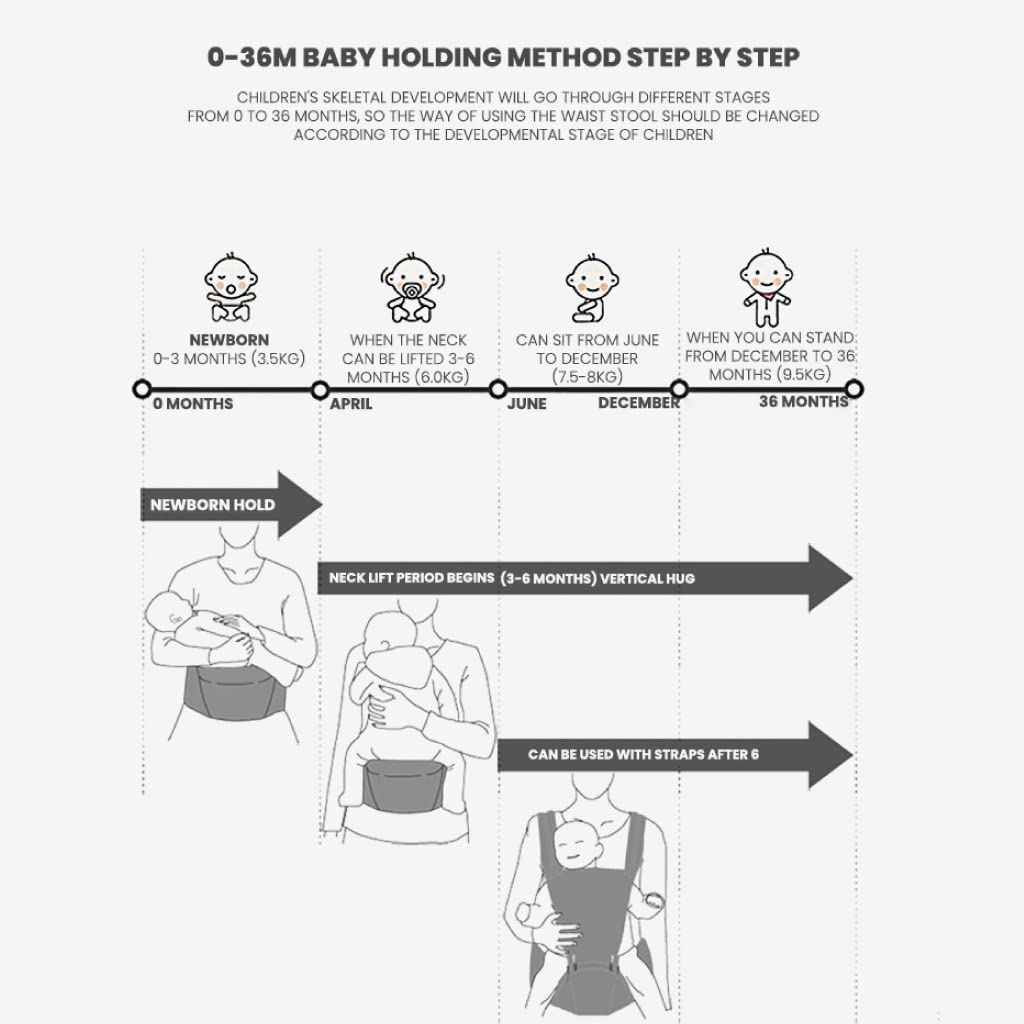 0-36M BABY HOLDING METHOD STEP BY STEP

CHILDREN'S SKELETAL DEVELOPMENT WILL GO THROUGH DIFFERENT STAGES FROM 0 TO 36 MONTHS, SO THE WAY OF USING THE WAIST STOOL SHOULD BE CHANGED ACCORDING TO THE DEVELOPMENTAL STAGE OF CHILDREN

NEWBORN
0-3 MONTHS (3.5KG)

WHEN THE NECK CAN BE LIFTED 3-6 MONTHS (6.0KG)

CAN SIT FROM JUNE TO DECEMBER (7.5-8KG)

WHEN YOU CAN STAND FROM DECEMBER TO 36 MONTHS (9.5KG)

0 MONTHS
APRIL
JUNE
DECEMBER
36 MONTHS

NEWBORN HOLD

NECK LIFT PERIOD BEGINS (3-6 MONTHS) VERTICAL HUG

CAN BE USED WITH STRAPS AFTER 6