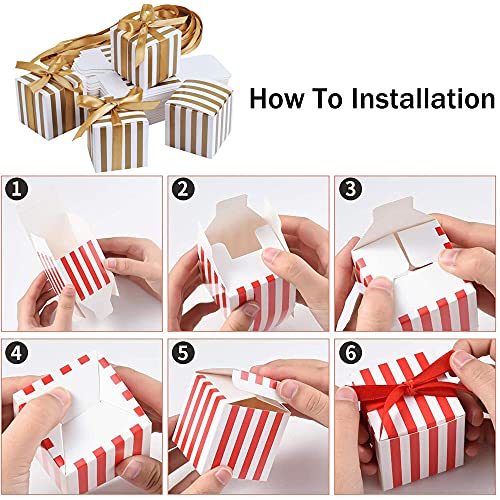 How To Installation

1

2

3

4

5

6