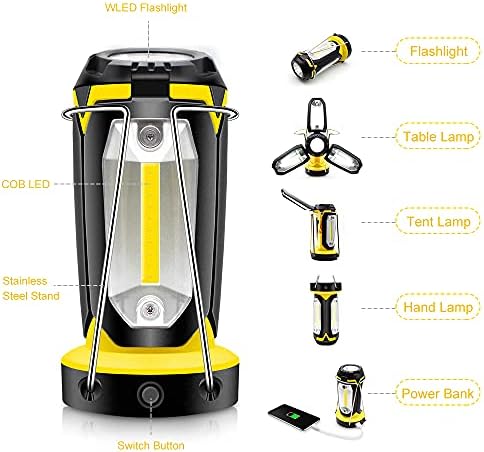 WLED Flashlight

COB LED

Stainless Steel Stand

Switch Button

Flashlight

Table Lamp

Tent Lamp

Hand Lamp

Power Bank