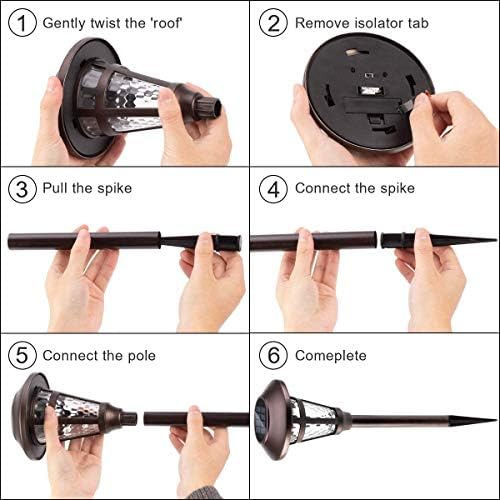 1 Gently twist the 'roof'

2 Remove isolator tab

3 Pull the spike

4 Connect the spike

5 Connect the pole

6 Comeplete