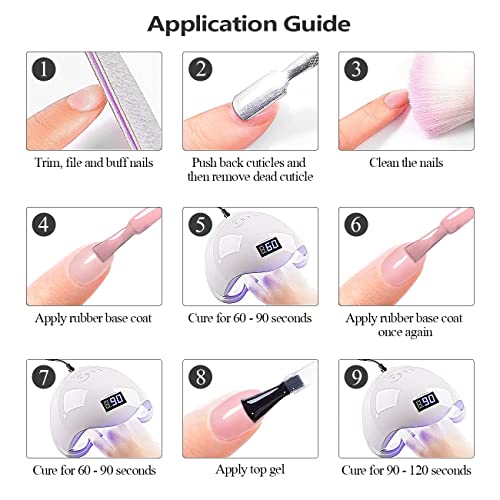 Application Guide

1
Trim, file and buff nails

2
Push back cuticles and then remove dead cuticle

3
Clean the nails

4
Apply rubber base coat

5
60
Cure for 60 - 90 seconds

6
Apply rubber base coat once again

7
90
Cure for 60 - 90 seconds

8
Apply top gel

9
90
Cure for 90 - 120 seconds