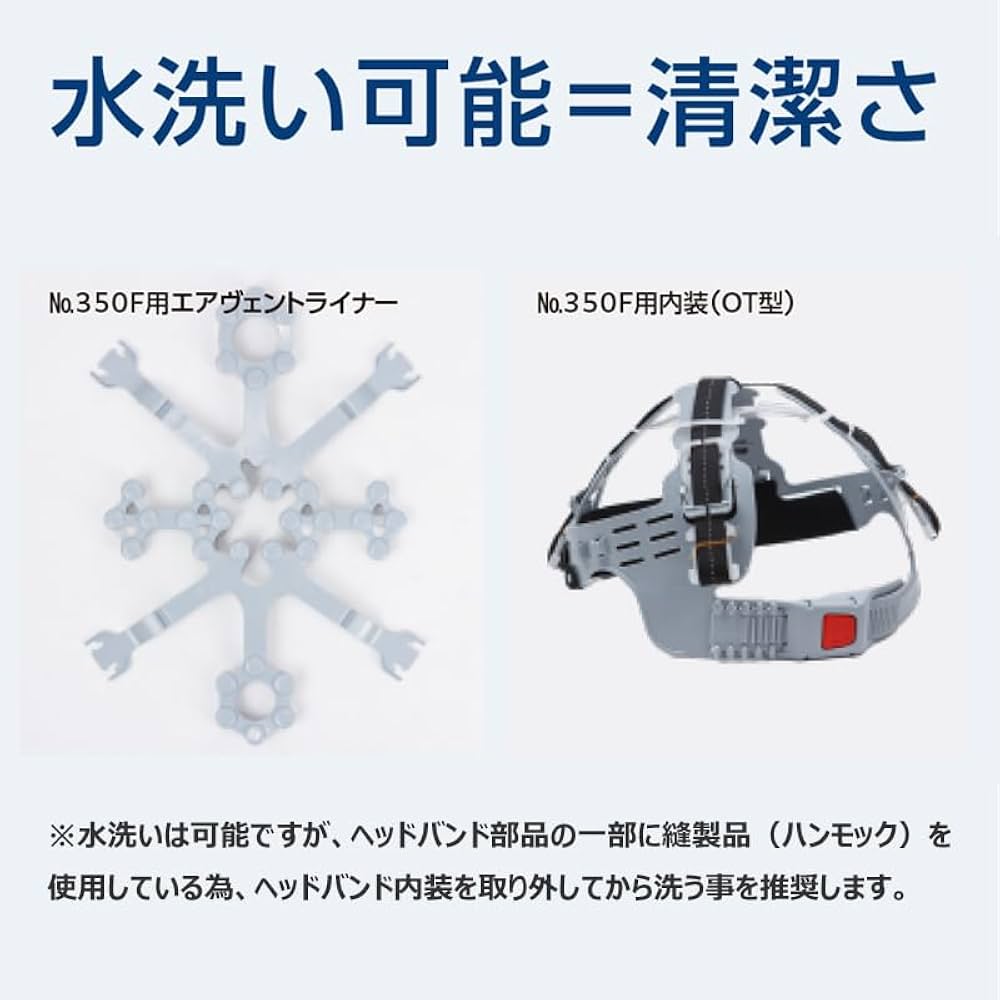 水洗い可能＝清潔さ

№350F用エアヴェントライナー

№350F用内装（OT型）

※水洗いは可能ですが、ヘッドバンド部品の一部に縫製品（ハンモック）を使用している為、ヘッドバンド内装を取り外してから洗う事を推奨します。