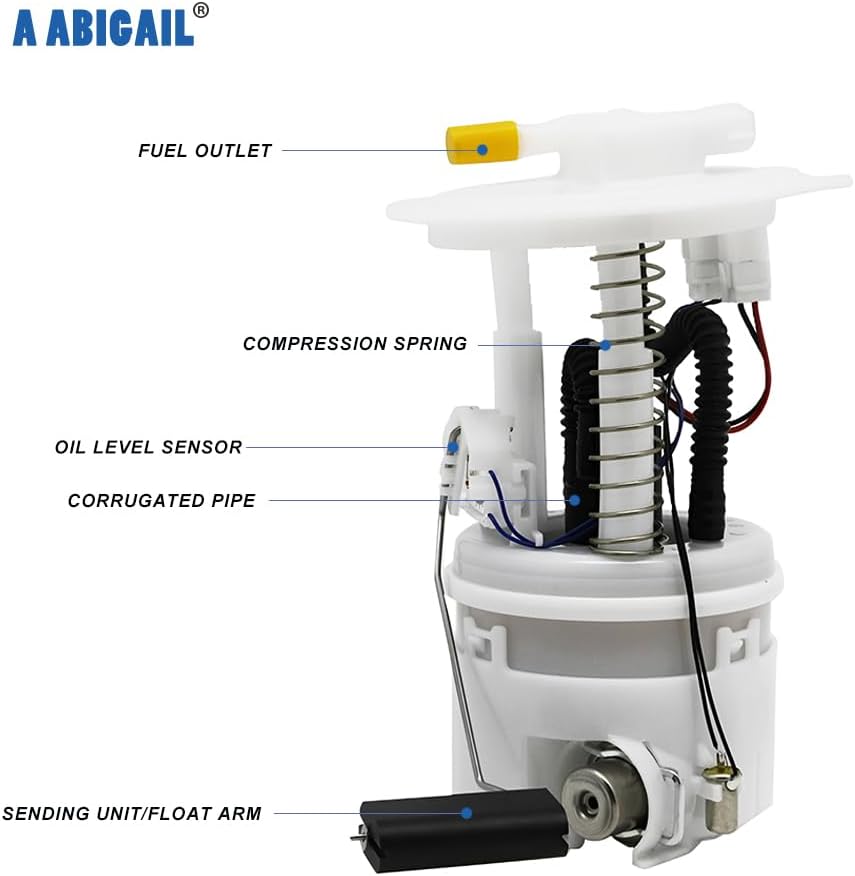 A ABIGAIL®

FUEL OUTLET

COMPRESSION SPRING

OIL LEVEL SENSOR

CORRUGATED PIPE

SENDING UNIT/FLOAT ARM