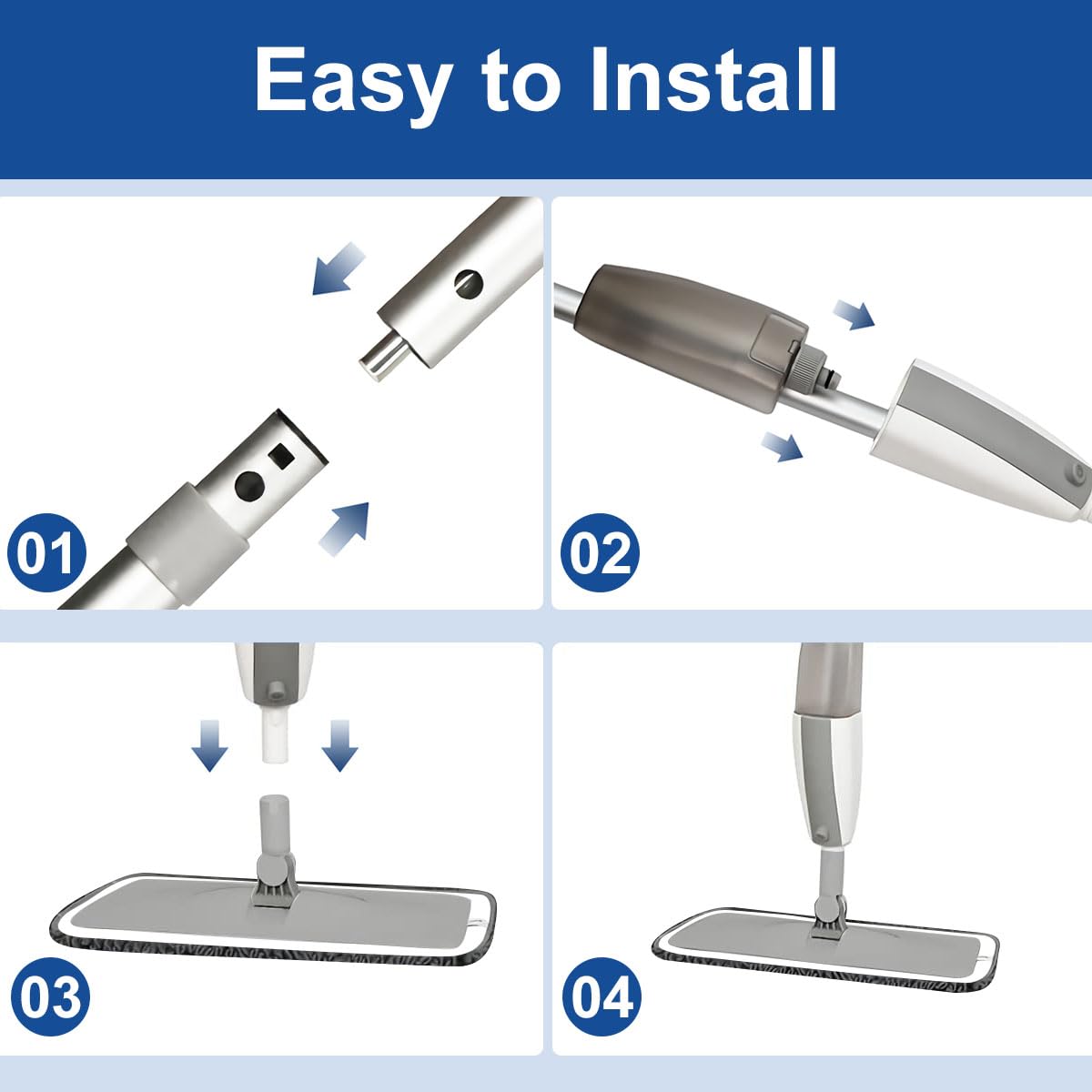 Easy to Install

01

02

03

04