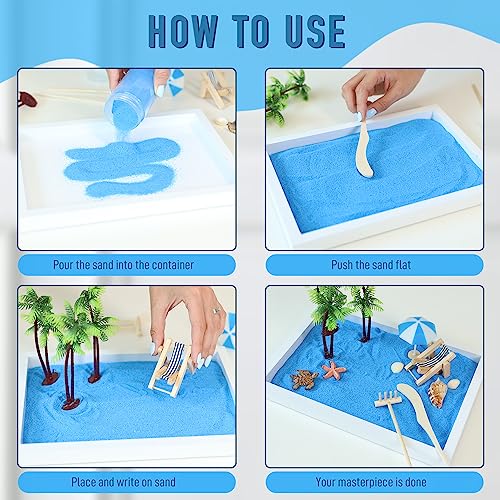 HOW TO USE

Pour the sand into the container

Push the sand flat

Place and write on sand

Your masterpiece is done