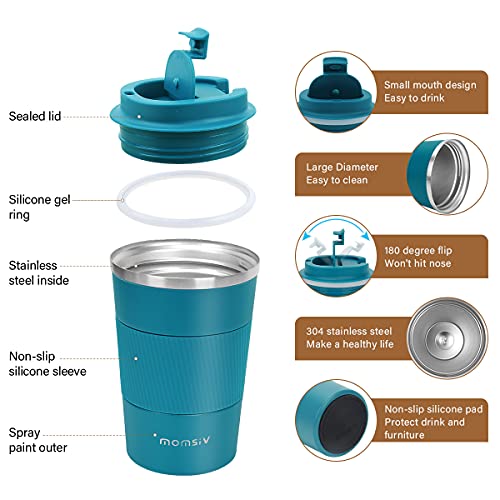 Sealed lid

Silicone gel ring

Stainless steel inside

Non-slip silicone sleeve

Spray paint outer

momsiv

Small mouth design
Easy to drink

Large Diameter
Easy to clean

180 degree flip
Won't hit nose

304 stainless steel
Make a healthy life

Non-slip silicone pad
Protect drink and furniture