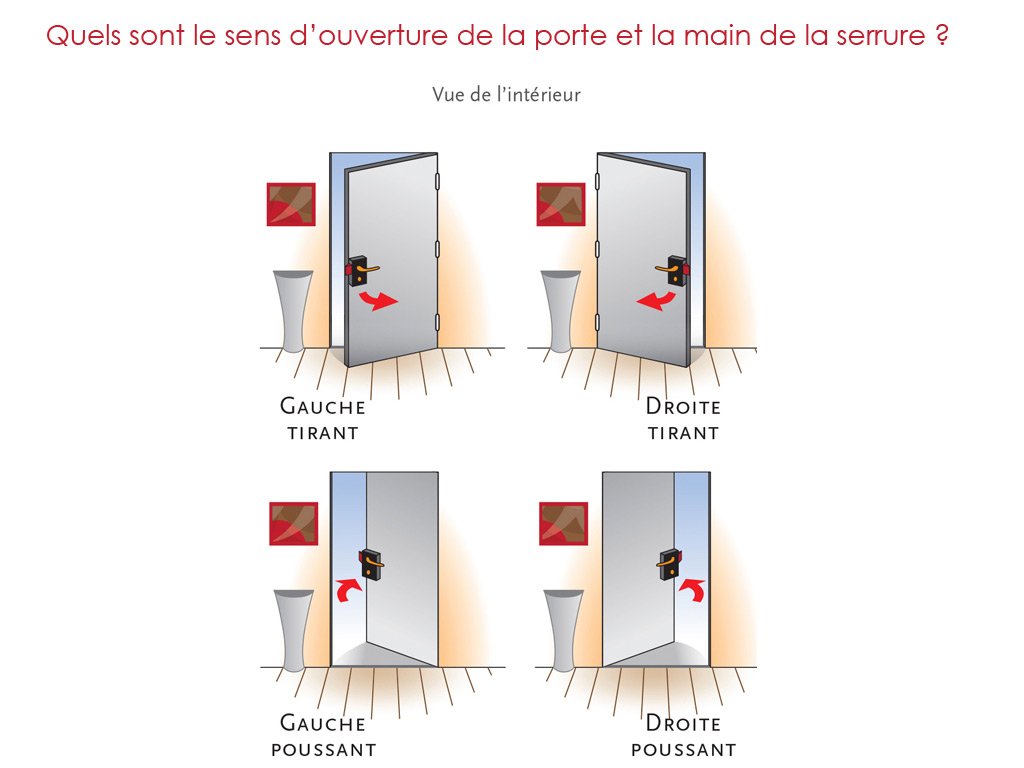 Quels sont le sens d'ouverture de la porte et la main de la serrure ?

Vue de l'intérieur

GAUCHE
TIRANT

DROITE
TIRANT

GAUCHE
POUSSANT

DROITE
POUSSANT