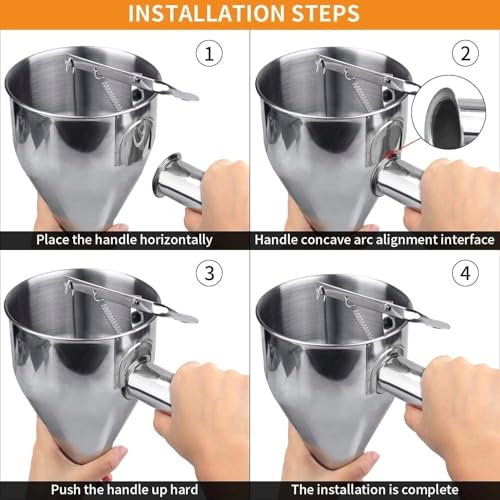 INSTALLATION STEPS

1

Place the handle horizontally

2

Handle concave arc alignment interface

3

Push the handle up hard

4

The installation is complete