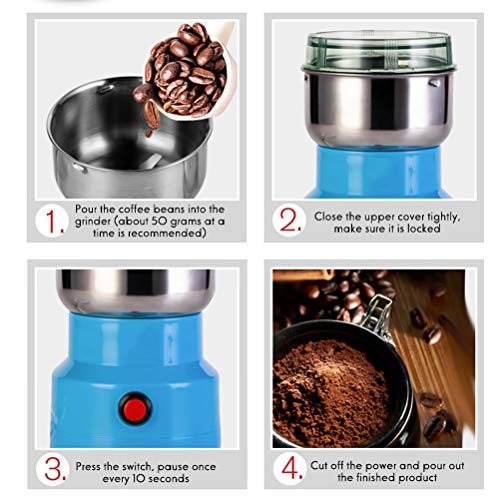 1. Pour the coffee beans into the grinder (about 50 grams at a time is recommended)

2. Close the upper cover tightly, make sure it is locked

3. Press the switch, pause once every 10 seconds

4. Cut off the power and pour out the finished product