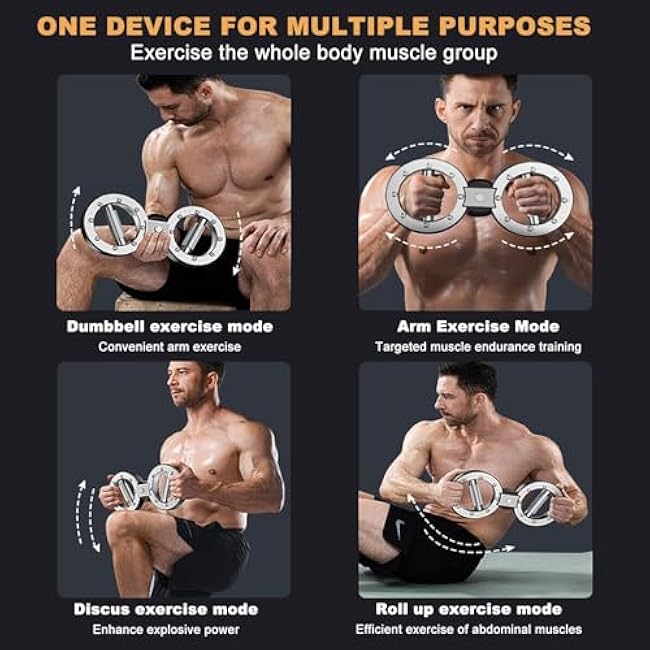 ONE DEVICE FOR MULTIPLE PURPOSES
Exercise the whole body muscle group

Dumbbell exercise mode
Convenient arm exercise

Arm Exercise Mode
Targeted muscle endurance training

Discus exercise mode
Enhance explosive power

Roll up exercise mode
Efficient exercise of abdominal muscles