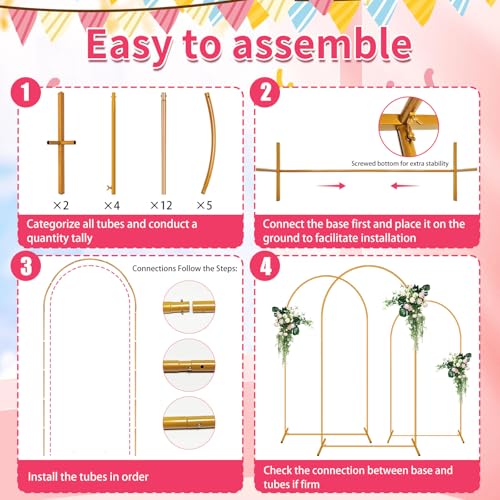 Easy to assemble

1

×2 ×4 ×12 ×5

Categorize all tubes and conduct a quantity tally

2

Screwed bottom for extra stability

Connect the base first and place it on the ground to facilitate installation

3

Connections Follow the Steps:

Install the tubes in order

4

Check the connection between base and tubes if firm