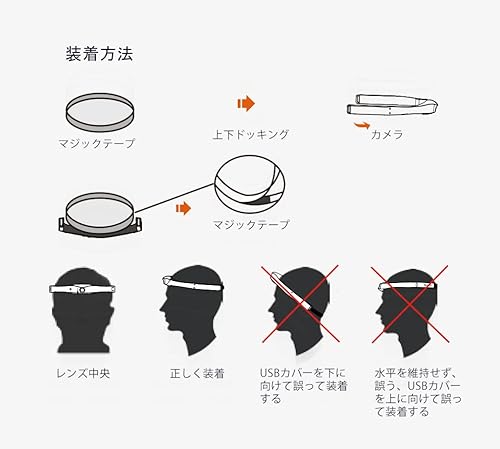 装着方法

マジックテープ

上下ドッキング

カメラ

マジックテープ

レンズ中央

正しく装着

USBカバーを下に向けて誤って装着する

水平を維持せず、誤う、USBカバーを上に向けて誤って装着する