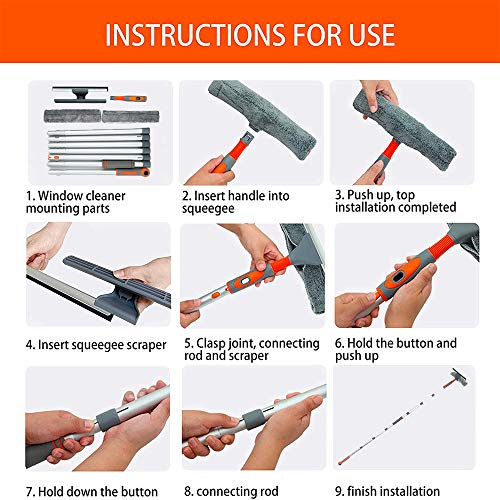 INSTRUCTIONS FOR USE

1. Window cleaner mounting parts

2. Insert handle into squeegee

3. Push up, top installation completed

4. Insert squeegee scraper

5. Clasp joint, connecting rod and scraper

6. Hold the button and push up

7. Hold down the button

8. connecting rod

9. finish installation