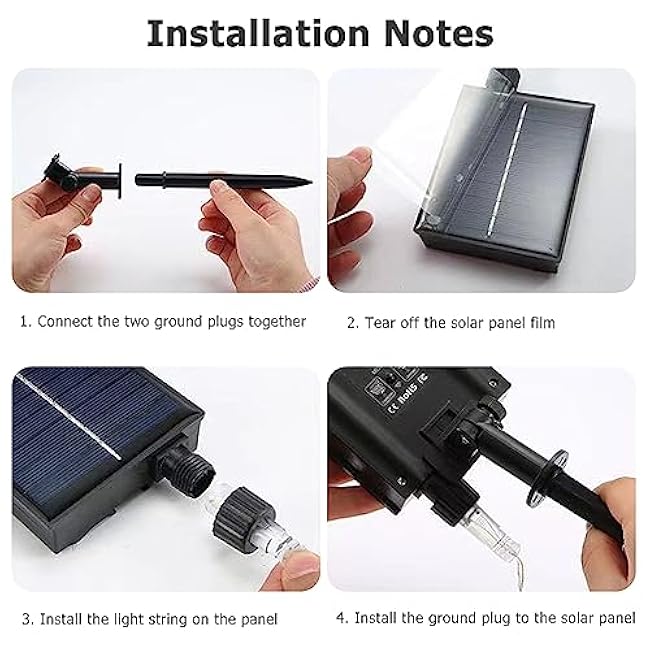 Installation Notes

1. Connect the two ground plugs together

2. Tear off the solar panel film

CE RoHS FC

3. Install the light string on the panel

4. Install the ground plug to the solar panel