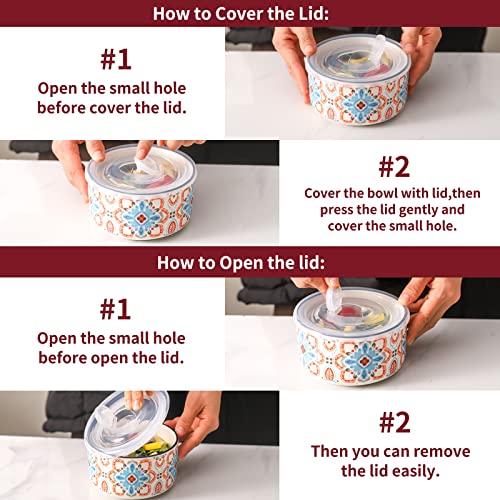 How to Cover the Lid:

#1
Open the small hole before cover the lid.

#2
Cover the bowl with lid,then press the lid gently and cover the small hole.

How to Open the lid:

#1
Open the small hole before open the lid.

#2
Then you can remove the lid easily.