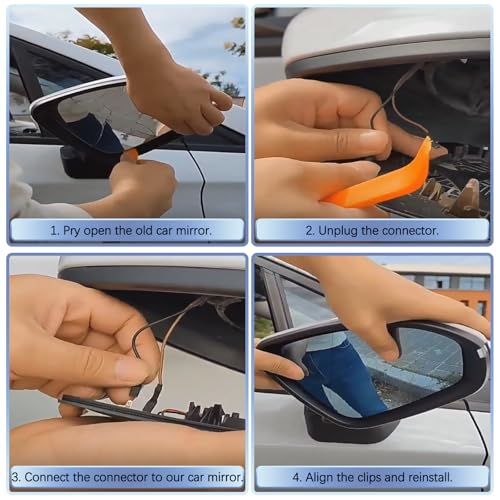 1. Pry open the old car mirror.

2. Unplug the connector.

3. Connect the connector to our car mirror.

4. Align the clips and reinstall.