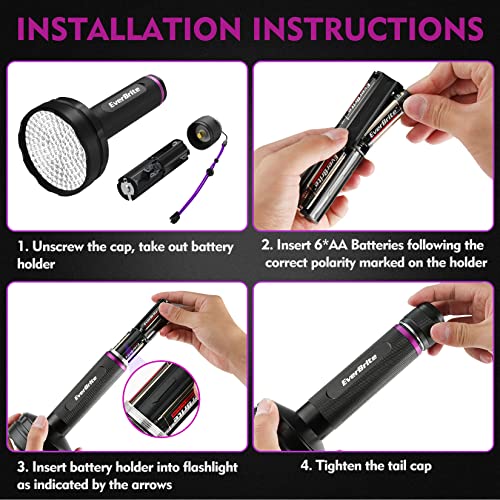 INSTALLATION INSTRUCTIONS

EverBrite

EverBrite

EverBrite

1. Unscrew the cap, take out battery holder

2. Insert 6*AA Batteries following the correct polarity marked on the holder

EverBrite

EverBrite

3. Insert battery holder into flashlight as indicated by the arrows

4. Tighten the tail cap