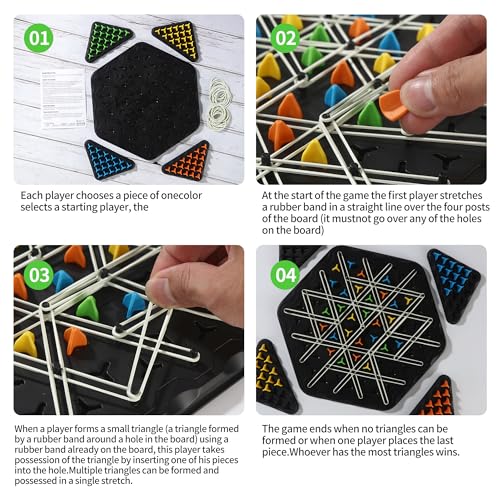 01

Each player chooses a piece of onecolor selects a starting player, the

02

At the start of the game the first player stretches a rubber band in a straight line over the four posts of the board (it mustnot go over any of the holes on the board)

03

When a player forms a small triangle (a triangle formed by a rubber band around a hole in the board) using a rubber band already on the board, this player takes possession of the triangle by inserting one of his pieces into the hole.Multiple triangles can be formed and possessed in a single stretch.

04

The game ends when no triangles can be formed or when one player places the last piece.Whoever has the most triangles wins.