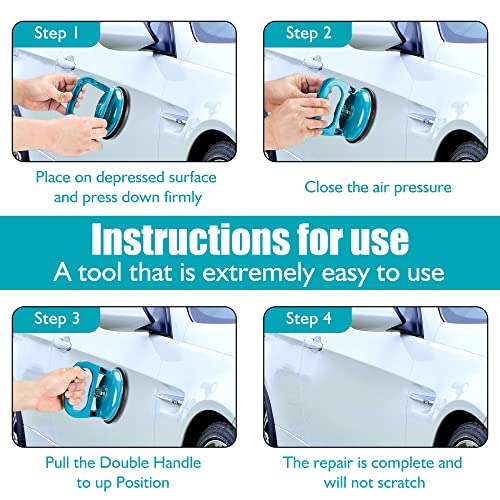 Step 1

Place on depressed surface and press down firmly

Step 2

Close the air pressure

Instructions for use
A tool that is extremely easy to use

Step 3

Pull the Double Handle to up Position

Step 4

The repair is complete and will not scratch