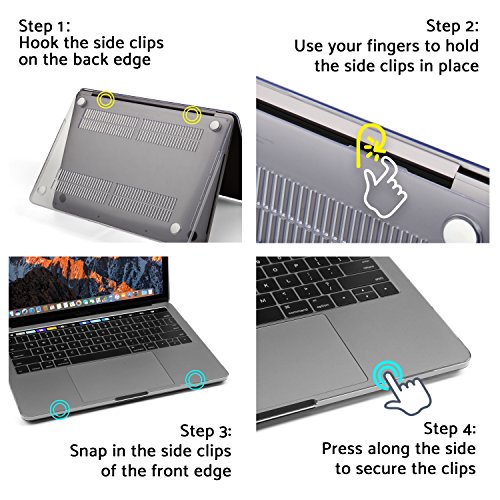 Step 1:
Hook the side clips on the back edge

Step 2:
Use your fingers to hold the side clips in place

Step 3:
Snap in the side clips of the front edge

Step 4:
Press along the side to secure the clips