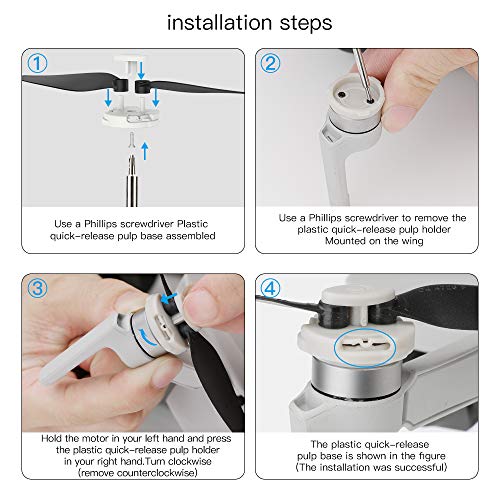 installation steps

①

Use a Phillips screwdriver Plastic quick-release pulp base assembled

②

Use a Phillips screwdriver to remove the plastic quick-release pulp holder Mounted on the wing

③

Hold the motor in your left hand and press the plastic quick-release pulp holder in your right hand.Turn clockwise (remove counterclockwise)

④

The plastic quick-release pulp base is shown in the figure (The installation was successful)