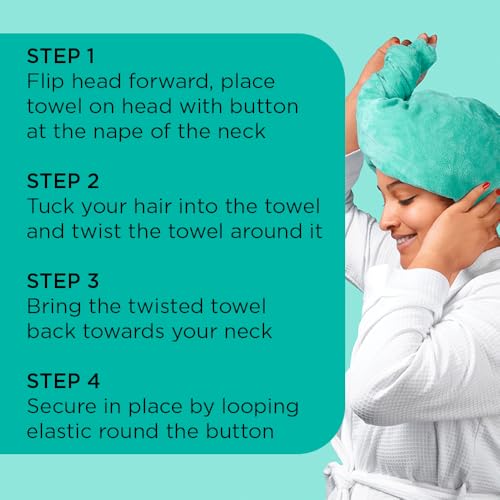 STEP 1
Flip head forward, place towel on head with button at the nape of the neck

STEP 2
Tuck your hair into the towel and twist the towel around it

STEP 3
Bring the twisted towel back towards your neck

STEP 4
Secure in place by looping elastic round the button