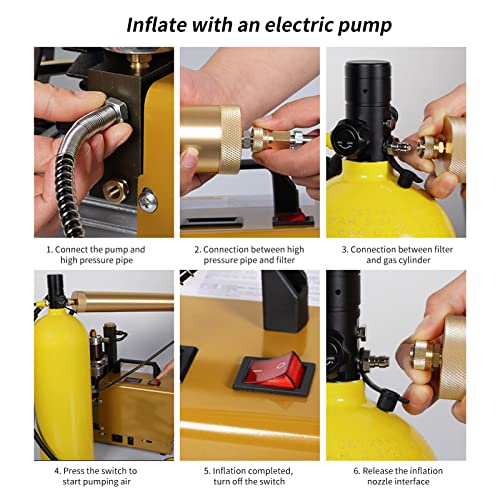 Inflate with an electric pump

1. Connect the pump and high pressure pipe

2. Connection between high pressure pipe and filter

3. Connection between filter and gas cylinder

4. Press the switch to start pumping air

5. Inflation completed, turn off the switch

6. Release the inflation nozzle interface