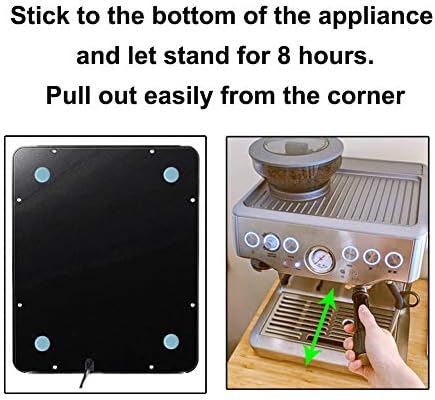 Stick to the bottom of the appliance and let stand for 8 hours.

Pull out easily from the corner