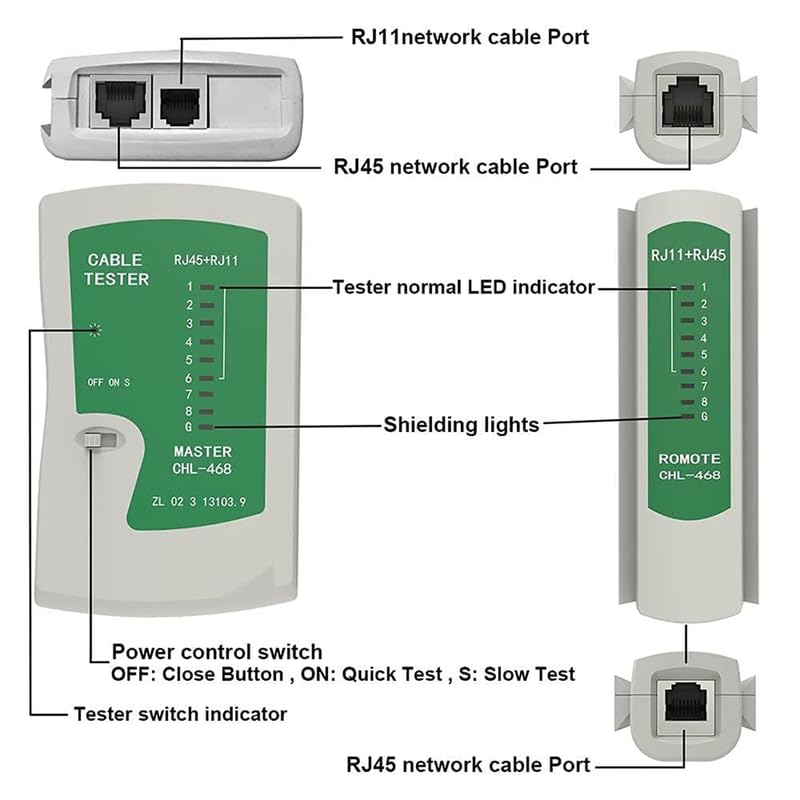 RJ11network cable Port

RJ45 network cable Port

CABLE TESTER

RJ45+RJ11

1
2
3
4
5
6
7
8
G

OFF ON S

MASTER
CHL-468

ZL 02 3 13103.9

Tester normal LED indicator

Shielding lights

RJ11+RJ45

1
2
3
4
5
6
7
8
G

ROMOTE
CHL-468

Power control switch
OFF: Close Button , ON: Quick Test , S: Slow Test

Tester switch indicator

RJ45 network cable Port