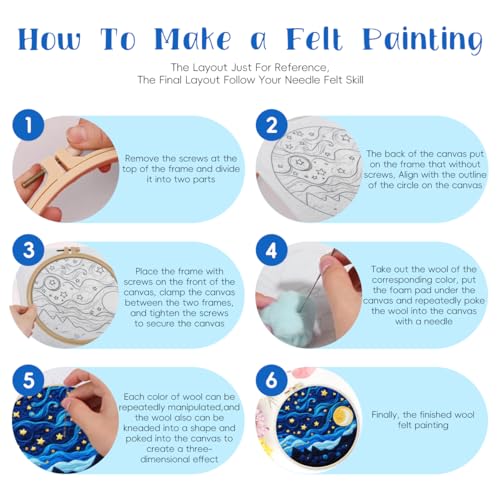 How To Make a Felt Painting

The Layout Just For Reference,
The Final Layout Follow Your Needle Felt Skill

1

Remove the screws at the top of the frame and divide it into two parts

2

The back of the canvas put on the frame that without screws, Align with the outline of the circle on the canvas

3

Place the frame with screws on the front of the canvas, clamp the canvas between the two frames, and tighten the screws to secure the canvas

4

Take out the wool of the corresponding color, put the foam pad under the canvas and repeatedly poke the wool into the canvas with a needle

5

Each color of wool can be repeatedly manipulated,and the wool also can be kneaded into a shape and poked into the canvas to create a three-dimensional effect

6

Finally, the finished wool felt painting