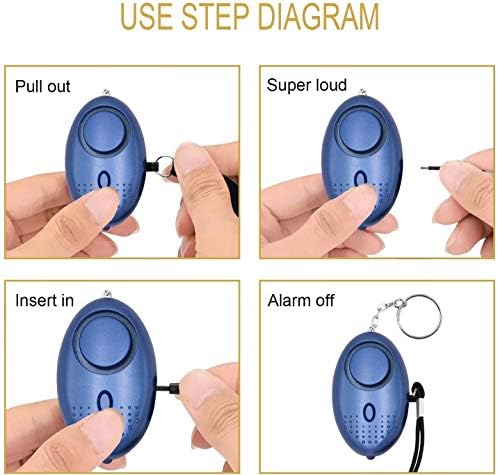 USE STEP DIAGRAM

Pull out

Super loud

Insert in

Alarm off