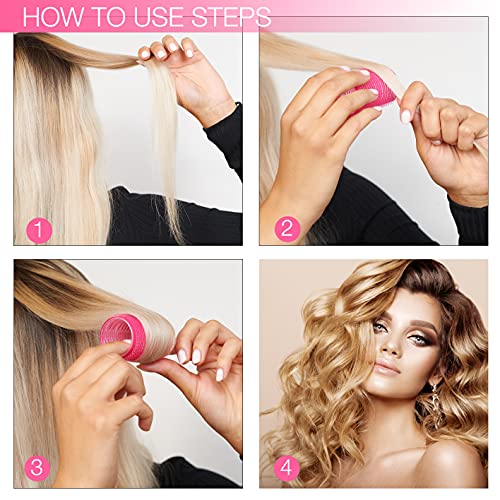 HOW TO USE STEPS

1

2

3

4