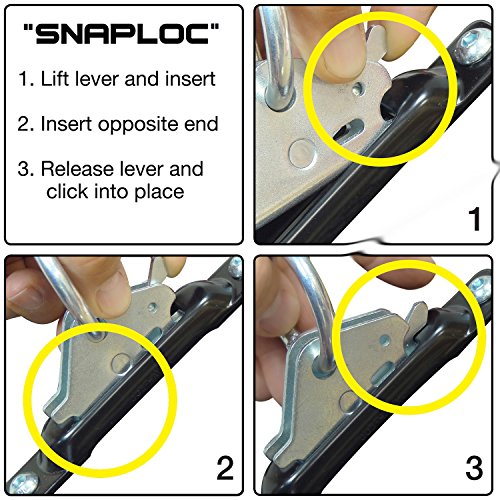 "SNAPLOC"

1. Lift lever and insert

2. Insert opposite end

3. Release lever and click into place

1

2

3