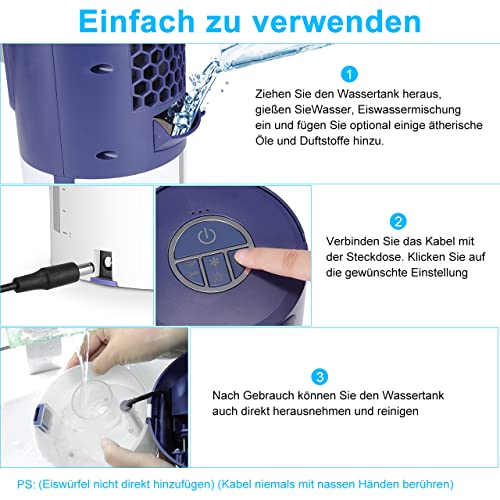 Einfach zu verwenden

1

Ziehen Sie den Wassertank heraus, gießen SieWasser, Eiswassermischung ein und fügen Sie optional einige ätherische Öle und Duftstoffe hinzu.

2

Verbinden Sie das Kabel mit der Steckdose. Klicken Sie auf die gewünschte Einstellung

3

Nach Gebrauch können Sie den Wassertank auch direkt herausnehmen und reinigen

PS: (Eiswürfel nicht direkt hinzufügen) (Kabel niemals mit nassen Händen berühren)