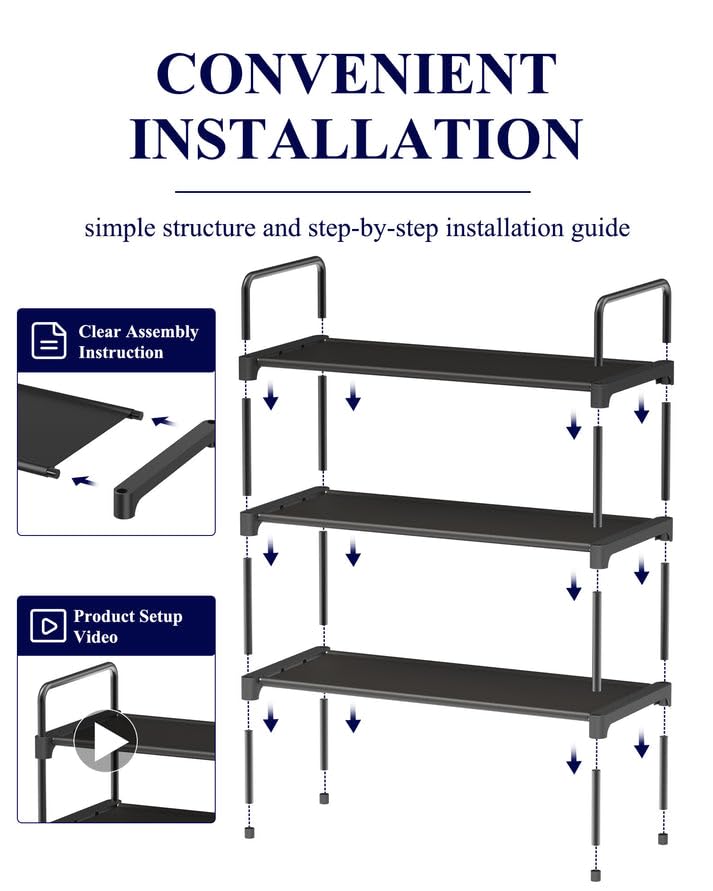 CONVENIENT INSTALLATION

simple structure and step-by-step installation guide

Clear Assembly Instruction

Product Setup Video