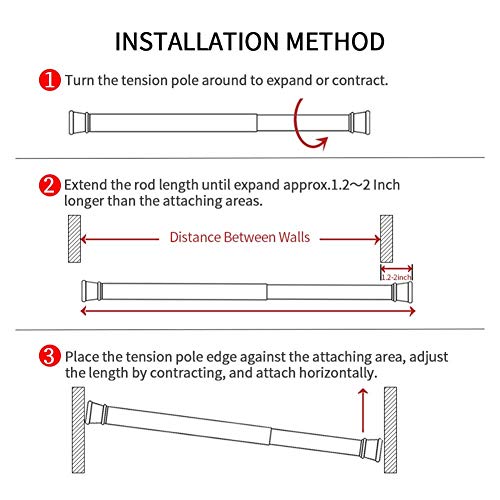 INSTALLATION METHOD

1 Turn the tension pole around to expand or contract.

2 Extend the rod length until expand approx.1.2～2 Inch longer than the attaching areas.

Distance Between Walls

1.2-2inch

3 Place the tension pole edge against the attaching area, adjust the length by contracting, and attach horizontally.