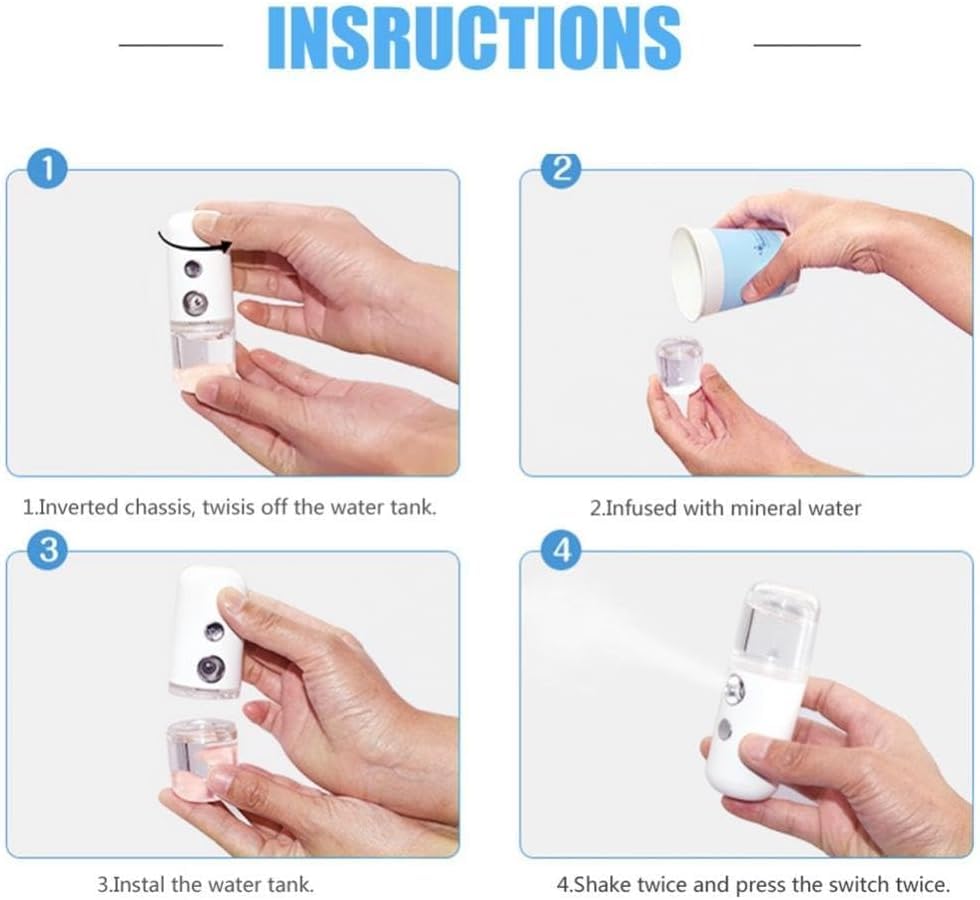 INSRUCTIONS

1

1.Inverted chassis, twisis off the water tank.

2

2.Infused with mineral water

3

3.Instal the water tank.

4

4.Shake twice and press the switch twice.