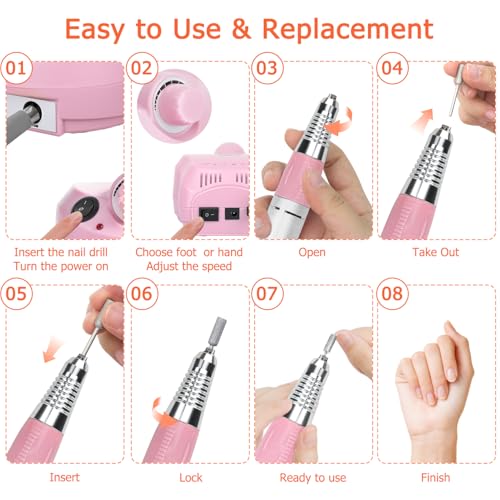 Easy to Use & Replacement

01

Insert the nail drill
Turn the power on

02

Choose foot or hand
Adjust the speed

03

Open

04

Take Out

05

Insert

06

Lock

07

Ready to use

08

Finish