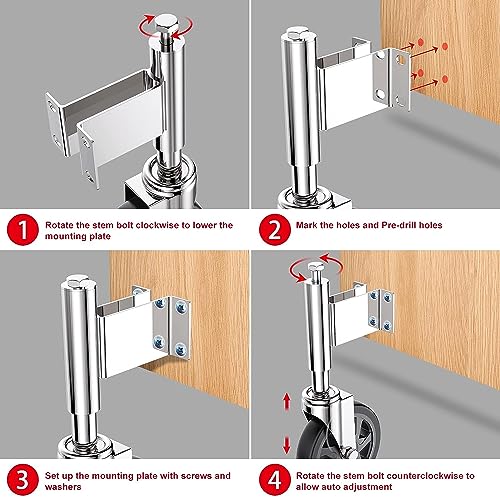 1 Rotate the stem bolt clockwise to lower the mounting plate

2 Mark the holes and Pre-drill holes

3 Set up the mounting plate with screws and washers

4 Rotate the stem bolt counterclockwise to allow auto adjustment