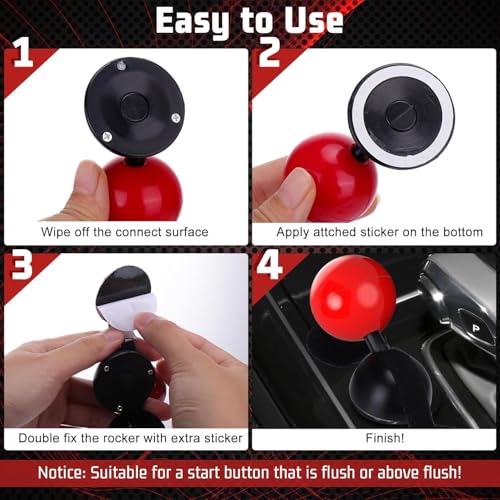 Easy to Use

1

Wipe off the connect surface

2

Apply attched sticker on the bottom

3

Double fix the rocker with extra sticker

4

P

Finish!

Notice: Suitable for a start button that is flush or above flush!