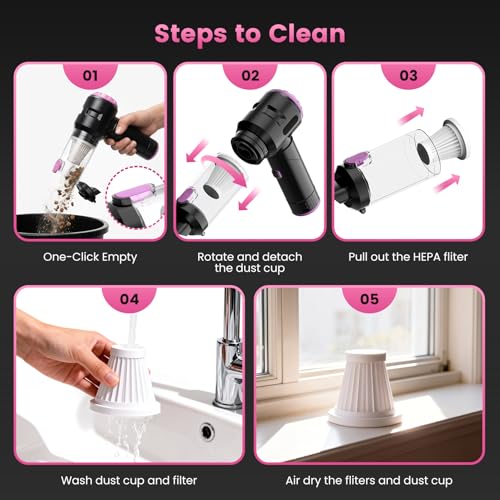 Steps to Clean

01

One-Click Empty

02

Rotate and detach the dust cup

03

Pull out the HEPA fliter

04

Wash dust cup and filter

05

Air dry the fliters and dust cup