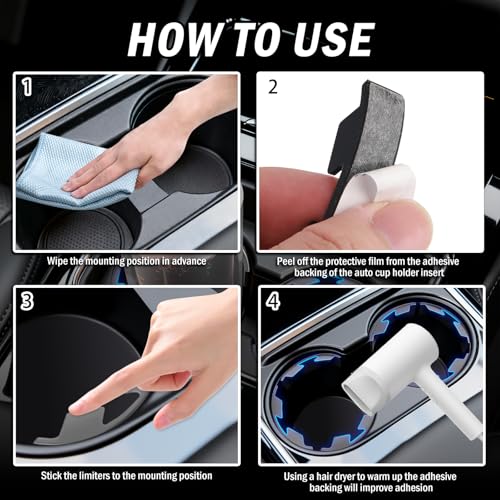 HOW TO USE

1

Wipe the mounting position in advance

2

Peel off the protective film from the adhesive backing of the auto cup holder insert

3

Stick the limiters to the mounting position

4

Using a hair dryer to warm up the adhesive backing will improve adhesion