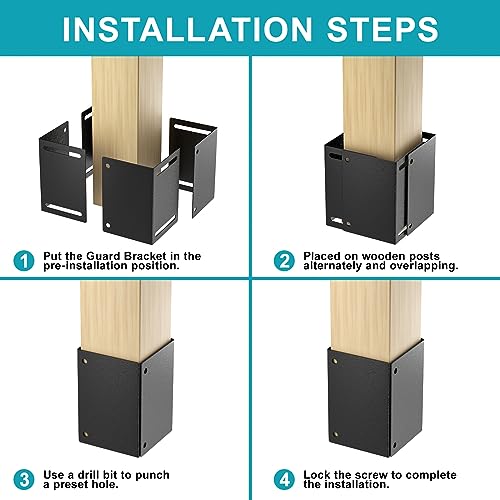 INSTALLATION STEPS

1 Put the Guard Bracket in the pre-installation position.

2 Placed on wooden posts alternately and overlapping.

3 Use a drill bit to punch a preset hole.

4 Lock the screw to complete the installation.